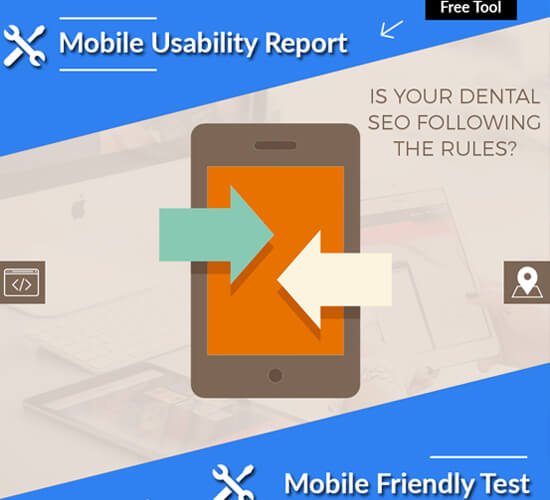 Free Tool

Mobile Usability Report

IS YOUR DENTAL SEO FOLLOWING THE RULES?

</>

Mobile Friendly Test