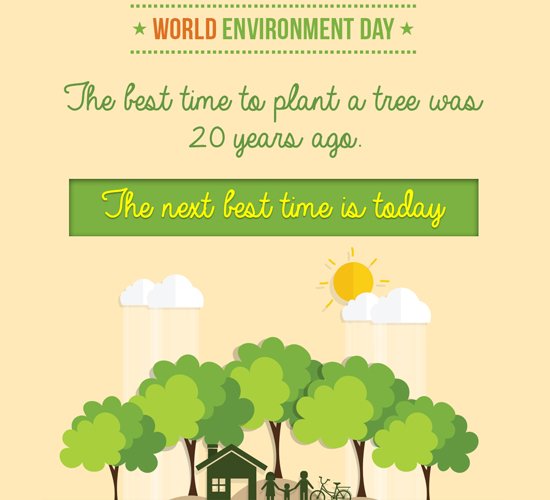 ★ WORLD ENVIRONMENT DAY ★

The best time to plant a tree was 20 years ago.

The next best time is today